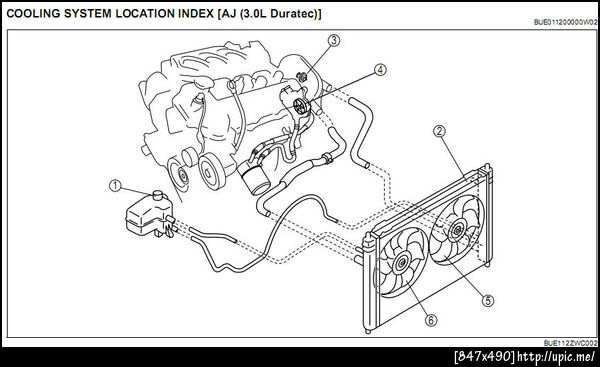 COOLING SYSTEM LOCATION INDEX [AJ (3.0L Duratec)]

BUE011200000W02

3

4

2

1

5

6

BUE112ZWC002

[847x490] http://upic.me/