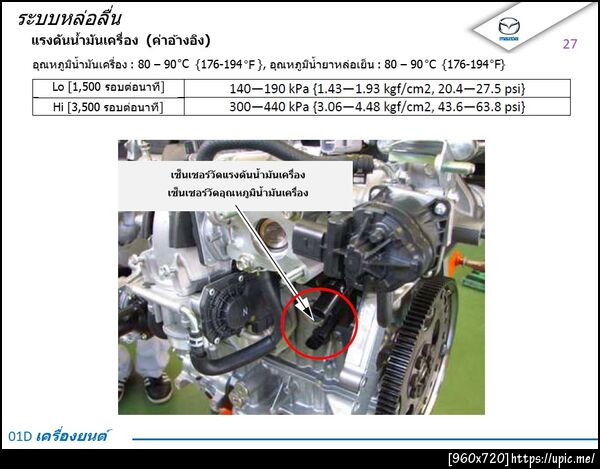 ระบบหล่อลื่น

mazda

27

แรงดันน้ำมันเครื่อง (ค่าอ้างอิง)

อุณหภูมิน้ำมันเครื่อง : 80 – 90°C {176-194°F}, อุณหภูมิน้ำยาหล่อเย็น : 80 – 90°C {176-194°F}

| Lo [1,500 รอบต่อนาที] | 140—190 kPa {1.43—1.93 kgf/cm2, 20.4—27.5 psi} |
|---|---|
| Hi [3,500 รอบต่อนาที] | 300—440 kPa {3.06—4.48 kgf/cm2, 43.6—63.8 psi} |

เซ็นเซอร์วัดแรงดันน้ำมันเครื่อง
เซ็นเซอร์วัดอุณหภูมิน้ำมันเครื่อง

01D เครื่องยนต์

[960x720] https://upic.me/