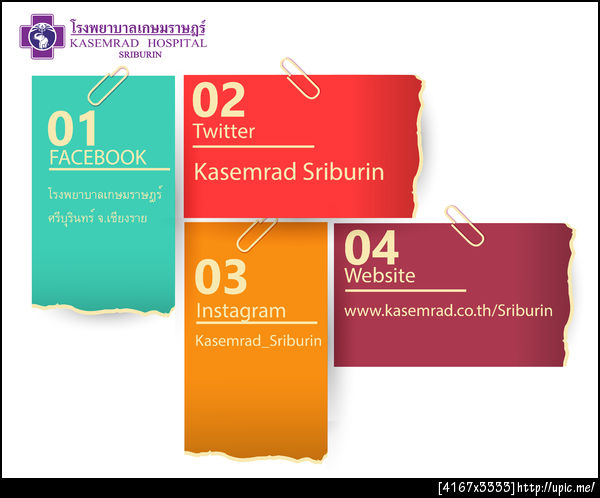 โรงพยาบาลเกษมราษฎร์
KASEMRAD HOSPITAL
SRIBURIN

01
FACEBOOK
โรงพยาบาลเกษมราษฎร์ ศรีบุรินทร์ จ.เชียงราย

02
Twitter
Kasemrad Sriburin

03
Instagram
Kasemrad_Sriburin

04
Website
www.kasemrad.co.th/Sriburin

[4167x3333] http://upic.me/