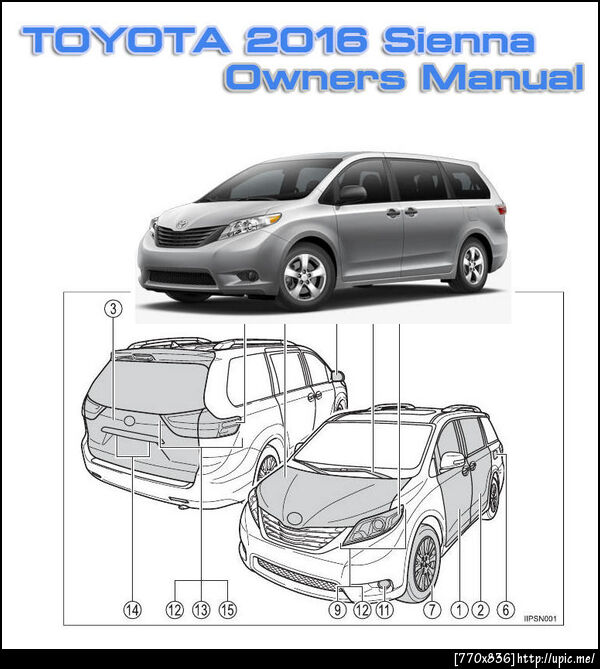 TOYOTA 2016 Sienna
Owners Manual

③

⑭ ⑫ ⑬ ⑮ ⑨ ⑫ ⑪ ⑦ ① ② ⑥

IIPSN001

[770x836] http://upic.me/