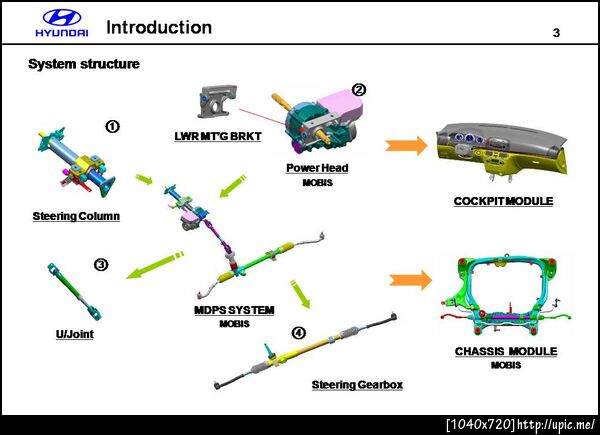 HYUNDAI Introduction 3

System structure

①

Steering Column

LWR MT'G BRKT

②

Power Head
MOBIS

COCKPIT MODULE

③

U/Joint

MDPS SYSTEM
MOBIS

④

Steering Gearbox

CHASSIS MODULE
MOBIS

[1040x720] http://upic.me/