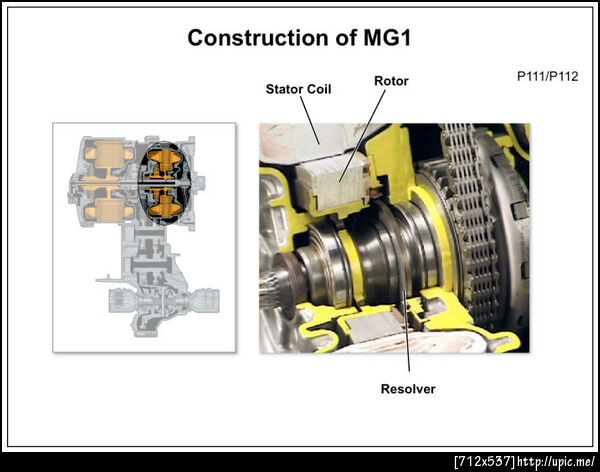 Construction of MG1

P111/P112

Stator Coil

Rotor

Resolver

[712x537] http://upic.me/