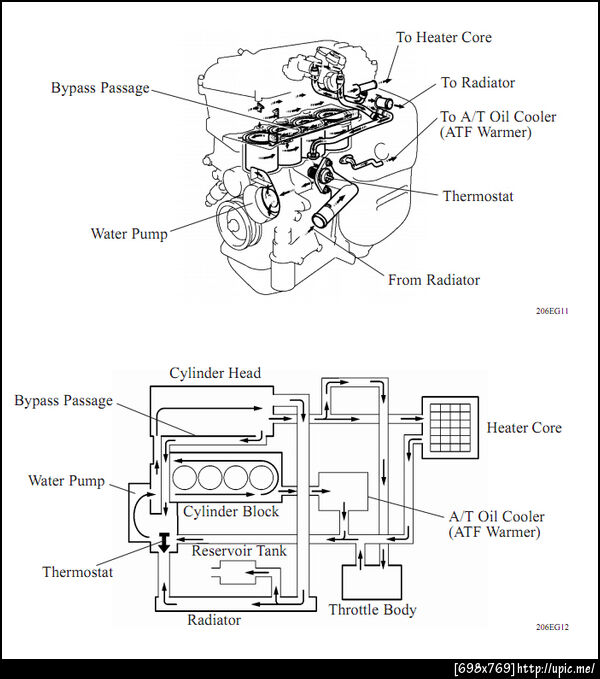 To Heater Core

Bypass Passage

To Radiator

To A/T Oil Cooler (ATF Warmer)

Thermostat

Water Pump

From Radiator

206EG11

Cylinder Head

Bypass Passage

Heater Core

Water Pump

Cylinder Block

A/T Oil Cooler (ATF Warmer)

Reservoir Tank

Thermostat

Throttle Body

Radiator

206EG12

[698x769] http://upic.me/