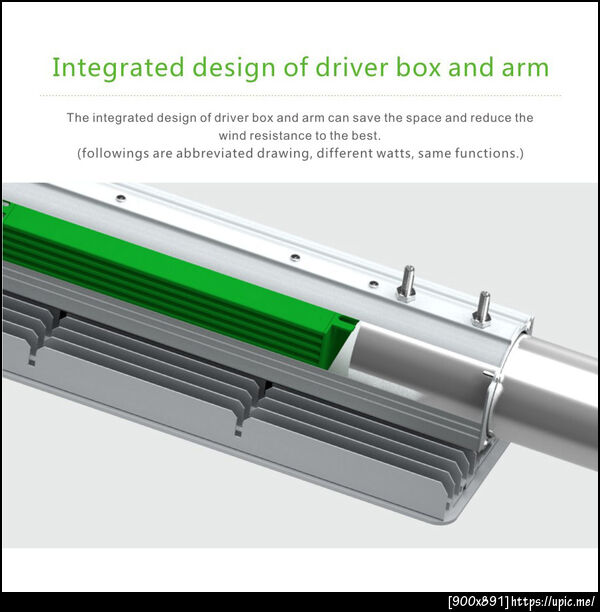 Integrated design of driver box and arm

The integrated design of driver box and arm can save the space and reduce the wind resistance to the best.
(followings are abbreviated drawing, different watts, same functions.)

[900x891] https://upic.me/