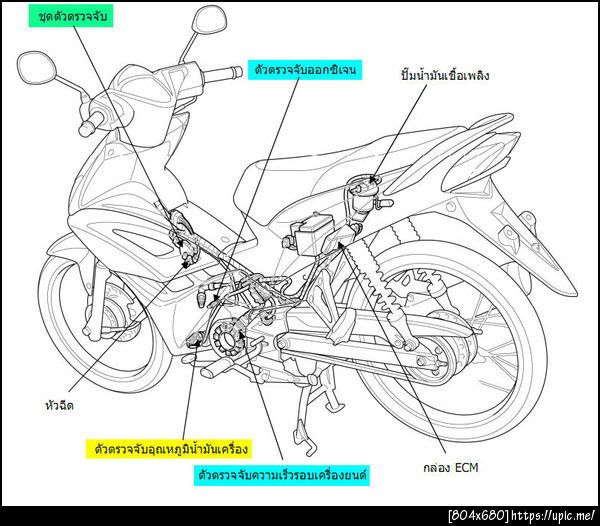 ชุดตัวตรวจจับ

ตัวตรวจจับออกซิเจน

ปั๊มน้ำมันเชื้อเพลิง

หัวฉีด

ตัวตรวจจับอุณหภูมิน้ำมันเครื่อง

ตัวตรวจจับความเร็วรอบเครื่องยนต์

กล่อง ECM

[804x680] https://upic.me/