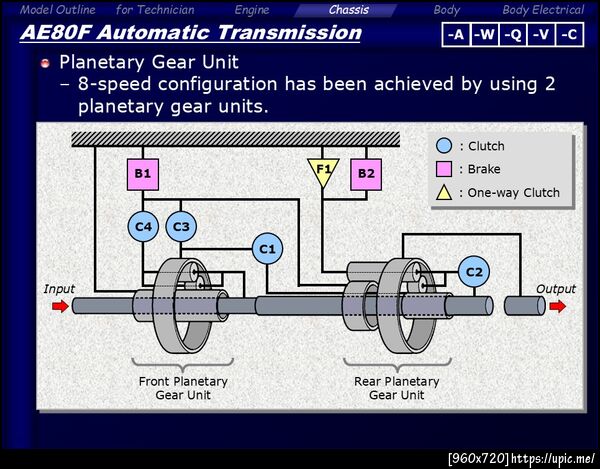 Model Outline for Technician Engine Chassis Body Body Electrical

AE80F Automatic Transmission

-A -W -Q -V -C

Planetary Gear Unit
– 8-speed configuration has been achieved by using 2 planetary gear units.

: Clutch
: Brake
: One-way Clutch

B1
F1
B2
C4
C3
C1
C2
Input
Output

Front Planetary Gear Unit

Rear Planetary Gear Unit

[960x720] https://upic.me/