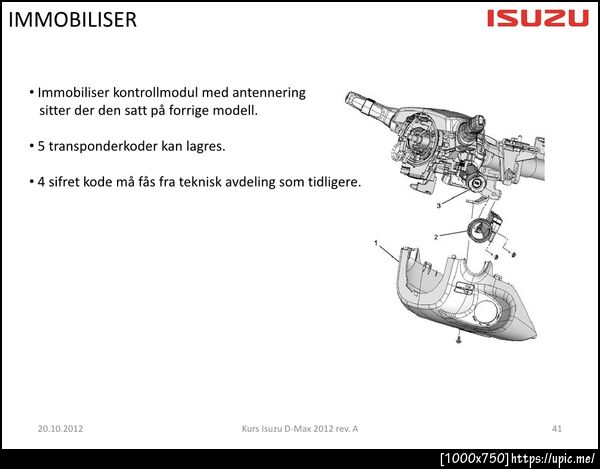 IMMOBILISER

ISUZU

• Immobiliser kontrollmodul med antennering sitter der den satt på forrige modell.

• 5 transponderkoder kan lagres.

• 4 sifret kode må fås fra teknisk avdeling som tidligere.

3

2

1

20.10.2012

Kurs Isuzu D-Max 2012 rev. A

41

[1000x750] https://upic.me/