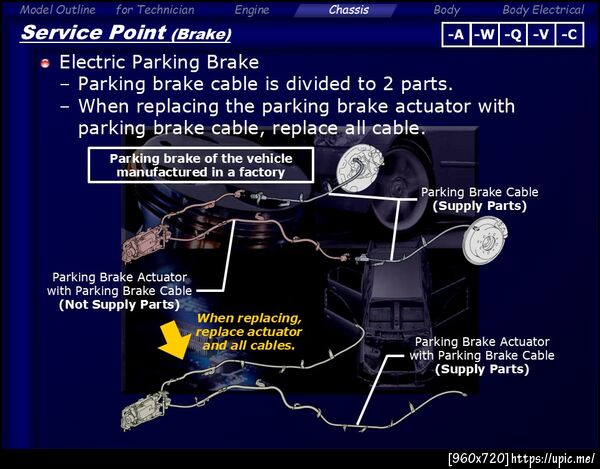 Model Outline for Technician Engine Chassis Body Body Electrical

Service Point (Brake)

-A -W -Q -V -C

Electric Parking Brake
– Parking brake cable is divided to 2 parts.
– When replacing the parking brake actuator with parking brake cable, replace all cable.

Parking brake of the vehicle manufactured in a factory

Parking Brake Cable
(Supply Parts)

Parking Brake Actuator with Parking Brake Cable
(Not Supply Parts)

When replacing, replace actuator and all cables.

Parking Brake Actuator with Parking Brake Cable
(Supply Parts)

[960x720] https://upic.me/