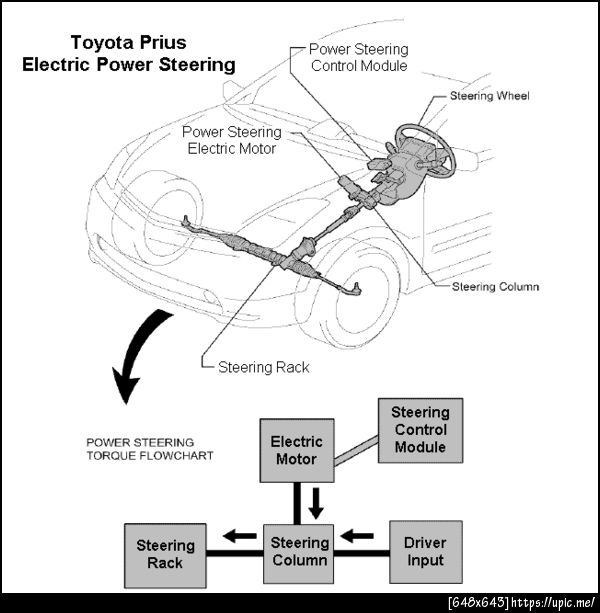 Toyota Prius
Electric Power Steering

Power Steering
Control Module

Steering Wheel

Power Steering
Electric Motor

Steering Column

Steering Rack

POWER STEERING
TORQUE FLOWCHART

Electric
Motor

Steering
Control
Module

Steering
Rack

Steering
Column

Driver
Input

[648x643] https://upic.me/