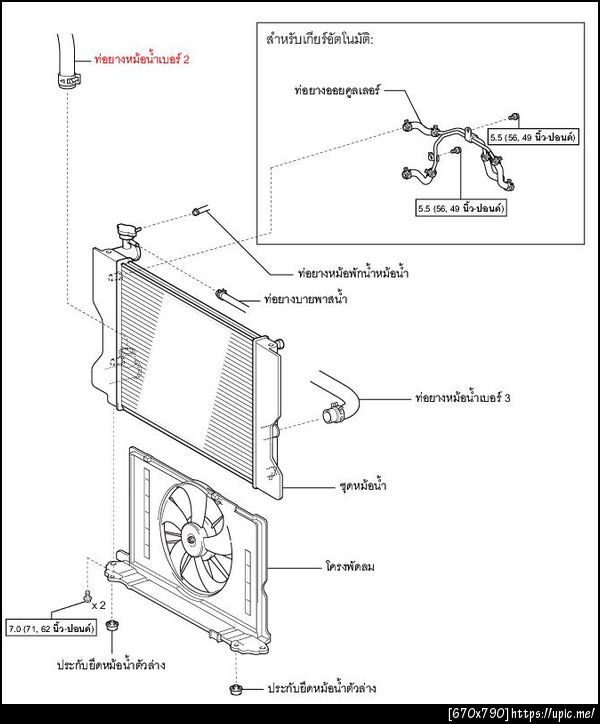 ท่อยางหม้อน้ำเบอร์ 2

สำหรับเกียร์อัตโนมัติ:

ท่อยางออยคูลเลอร์

5.5 (56, 49 นิ้ว-ปอนด์)

5.5 (56, 49 นิ้ว-ปอนด์)

ท่อยางหม้อพักน้ำหม้อน้ำ

ท่อยางบายพาสน้ำ

ท่อยางหม้อน้ำเบอร์ 3

ชุดหม้อน้ำ

โครงพัดลม

x 2

7.0 (71, 62 นิ้ว-ปอนด์)

ประกับยึดหม้อน้ำตัวล่าง

ประกับยึดหม้อน้ำตัวล่าง

[670x790] https://upic.me/