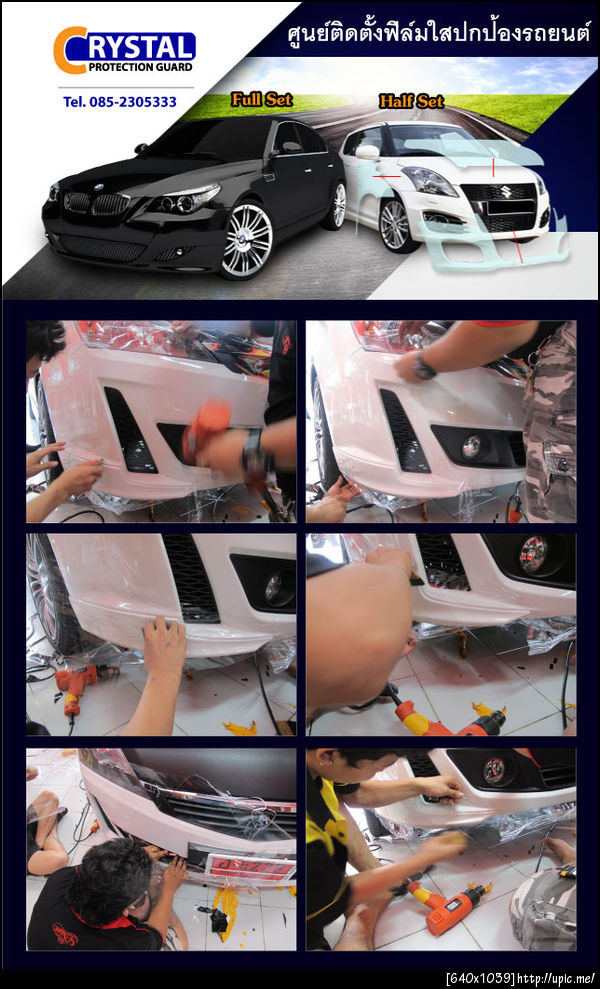 CRYSTAL
PROTECTION GUARD

Tel. 085-2305333

ศูนย์ติดตั้งฟิล์มใสปกป้องรถยนต์

Full Set

Half Set

[640x1059] http://upic.me/