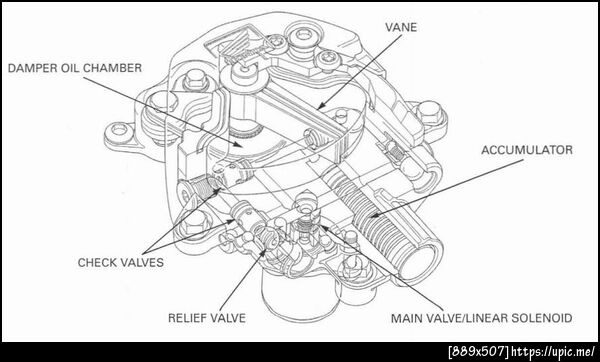 VANE

DAMPER OIL CHAMBER

ACCUMULATOR

CHECK VALVES

RELIEF VALVE

MAIN VALVE/LINEAR SOLENOID

[889x507] https://upic.me/