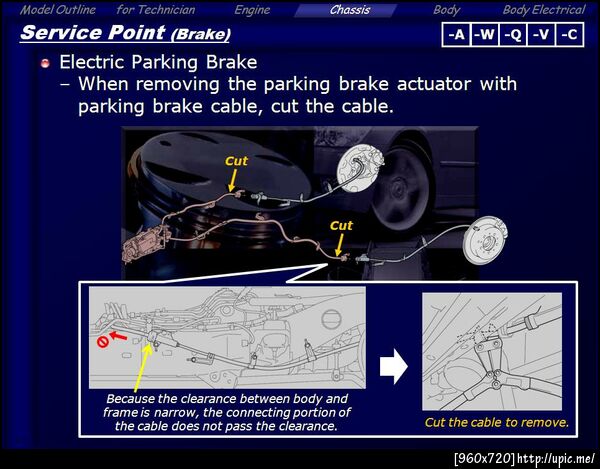 Model Outline for Technician Engine Chassis Body Body Electrical

Service Point (Brake)

-A -W -Q -V -C

Electric Parking Brake

– When removing the parking brake actuator with parking brake cable, cut the cable.

Cut

Cut

Because the clearance between body and frame is narrow, the connecting portion of the cable does not pass the clearance.

Cut the cable to remove.

[960x720] http://upic.me/