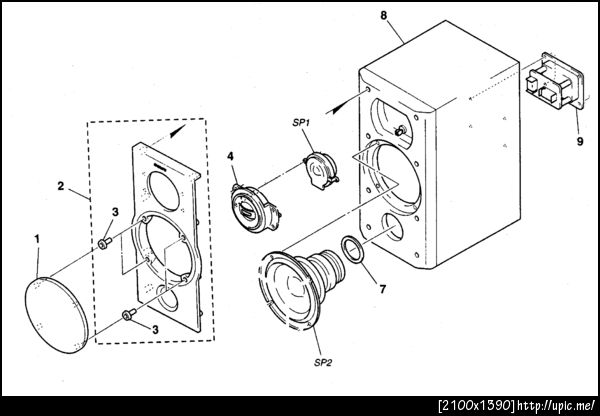 8

9

SP1

4

2

3

1

3

7

SP2

[2100x1390] http://upic.me/