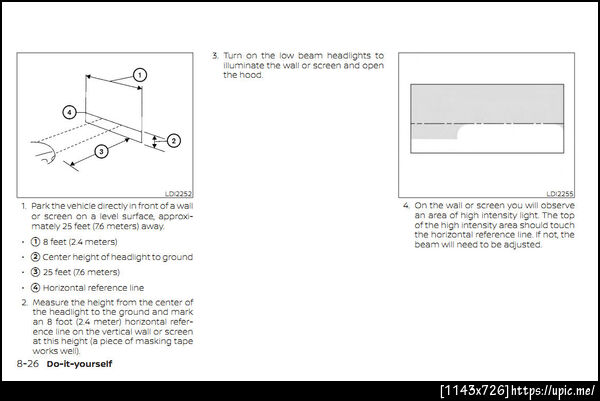 1

4

2

3

LDI2252

1. Park the vehicle directly in front of a wall or screen on a level surface, approximately 25 feet (7.6 meters) away.

• ① 8 feet (2.4 meters)

• ② Center height of headlight to ground

• ③ 25 feet (7.6 meters)

• ④ Horizontal reference line

2. Measure the height from the center of the headlight to the ground and mark an 8 foot (2.4 meter) horizontal reference line on the vertical wall or screen at this height (a piece of masking tape works well).

3. Turn on the low beam headlights to illuminate the wall or screen and open the hood.

LDI2255

4. On the wall or screen you will observe an area of high intensity light. The top of the high intensity area should touch the horizontal reference line. If not, the beam will need to be adjusted.

8-26 Do-it-yourself

[1143x726] https://upic.me/