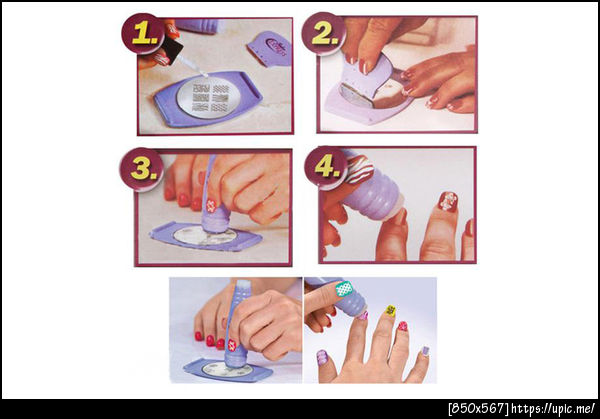 1.

2.

3.

4.

[850x567] https://upic.me/