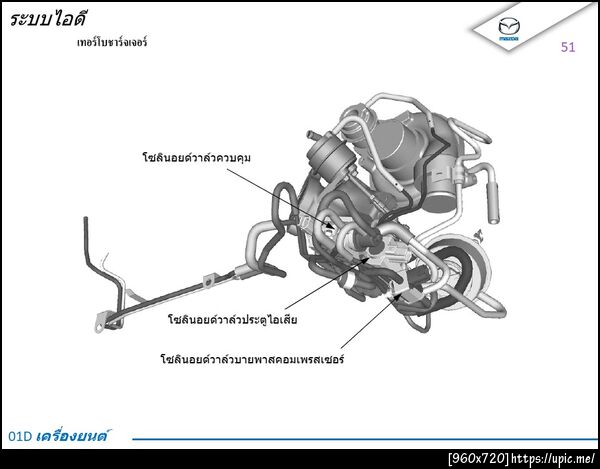 ระบบไอดี

เทอร์โบชาร์จเจอร์

mazda

51

โซลินอยด์วาล์วควบคุม

โซลินอยด์วาล์วประตูไอเสีย

โซลินอยด์วาล์วบายพาสคอมเพรสเซอร์

01D เครื่องยนต์

[960x720] https://upic.me/