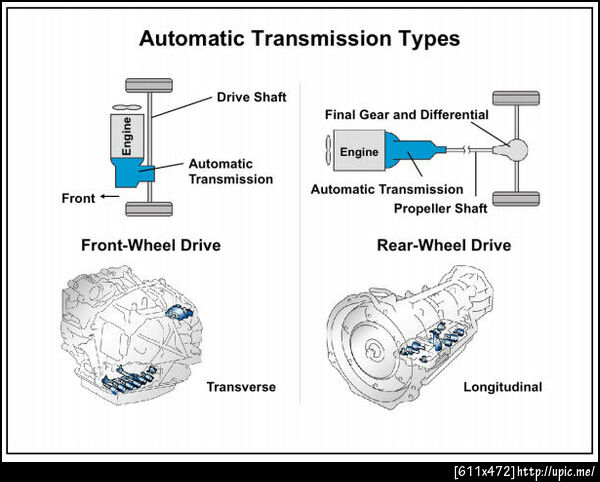 Automatic Transmission Types

Drive Shaft

Engine

Automatic Transmission

Front

Front-Wheel Drive

Transverse

Final Gear and Differential

Engine

Automatic Transmission

Propeller Shaft

Rear-Wheel Drive

Longitudinal

[611x472] http://upic.me/