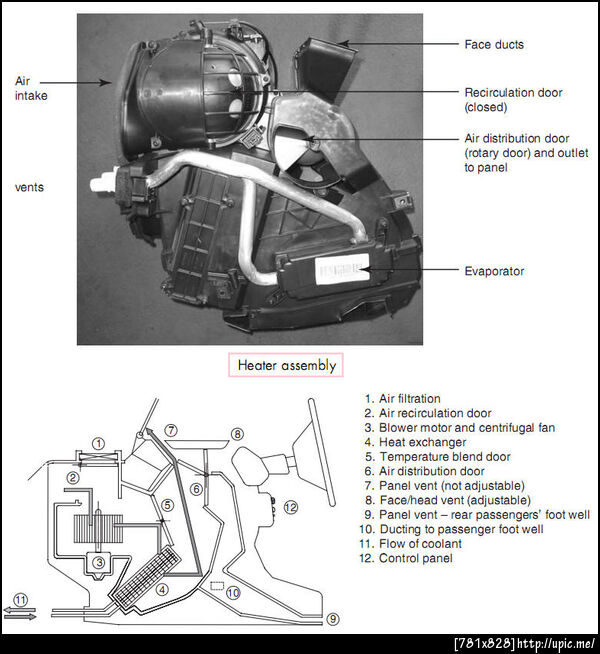 Air intake

vents

Face ducts

Recirculation door (closed)

Air distribution door (rotary door) and outlet to panel

Evaporator

Heater assembly

1
2
3
4
5
6
7
8
9
10
11
12

1. Air filtration
2. Air recirculation door
3. Blower motor and centrifugal fan
4. Heat exchanger
5. Temperature blend door
6. Air distribution door
7. Panel vent (not adjustable)
8. Face/head vent (adjustable)
9. Panel vent – rear passengers' foot well
10. Ducting to passenger foot well
11. Flow of coolant
12. Control panel

[781x828] http://upic.me/