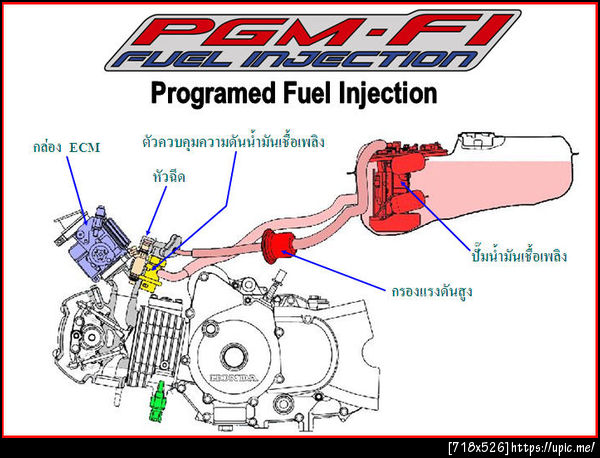 PGM-FI
FUEL INJECTION
Programed Fuel Injection

กล่อง ECM
ตัวควบคุมความดันน้ำมันเชื้อเพลิง
หัวฉีด
ปั๊มน้ำมันเชื้อเพลิง
กรองแรงดันสูง
HONDA

[718x526] https://upic.me/