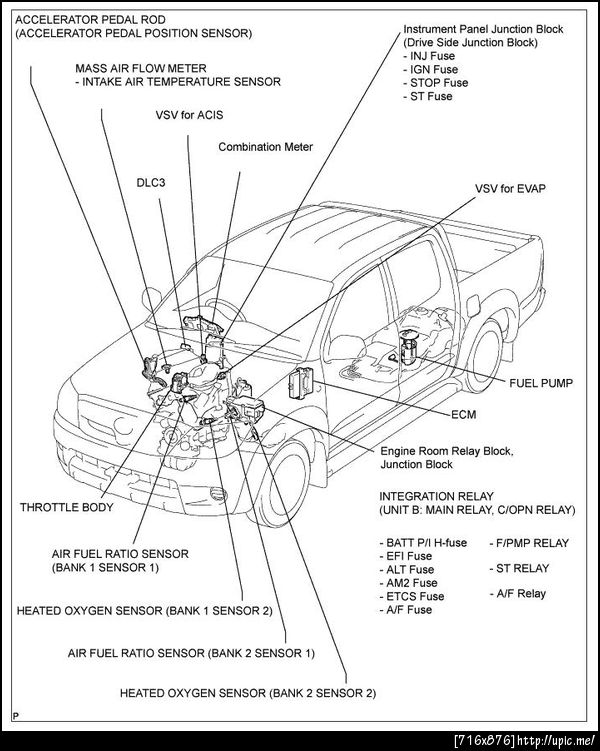 ACCELERATOR PEDAL ROD
(ACCELERATOR PEDAL POSITION SENSOR)

MASS AIR FLOW METER
- INTAKE AIR TEMPERATURE SENSOR

VSV for ACIS

Combination Meter

DLC3

Instrument Panel Junction Block
(Drive Side Junction Block)
- INJ Fuse
- IGN Fuse
- STOP Fuse
- ST Fuse

VSV for EVAP

FUEL PUMP

ECM

Engine Room Relay Block,
Junction Block

INTEGRATION RELAY
(UNIT B: MAIN RELAY, C/OPN RELAY)

- BATT P/I H-fuse
- EFI Fuse
- ALT Fuse
- AM2 Fuse
- ETCS Fuse
- A/F Fuse

- F/PMP RELAY

- ST RELAY

- A/F Relay

THROTTLE BODY

AIR FUEL RATIO SENSOR
(BANK 1 SENSOR 1)

HEATED OXYGEN SENSOR (BANK 1 SENSOR 2)

AIR FUEL RATIO SENSOR (BANK 2 SENSOR 1)

HEATED OXYGEN SENSOR (BANK 2 SENSOR 2)

P

[716x876] http://upic.me/