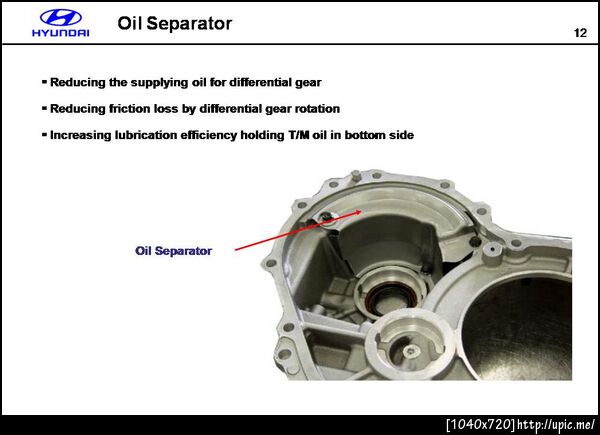 HYUNDAI

Oil Separator

12

▪ Reducing the supplying oil for differential gear

▪ Reducing friction loss by differential gear rotation

▪ Increasing lubrication efficiency holding T/M oil in bottom side

Oil Separator

[1040x720] http://upic.me/