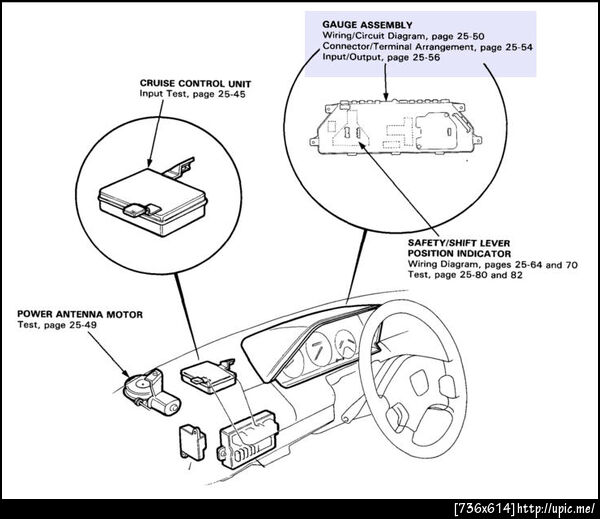 GAUGE ASSEMBLY
Wiring/Circuit Diagram, page 25-50
Connector/Terminal Arrangement, page 25-54
Input/Output, page 25-56

CRUISE CONTROL UNIT
Input Test, page 25-45

SAFETY/SHIFT LEVER POSITION INDICATOR
Wiring Diagram, pages 25-64 and 70
Test, page 25-80 and 82

POWER ANTENNA MOTOR
Test, page 25-49

[736x614]http://upic.me/