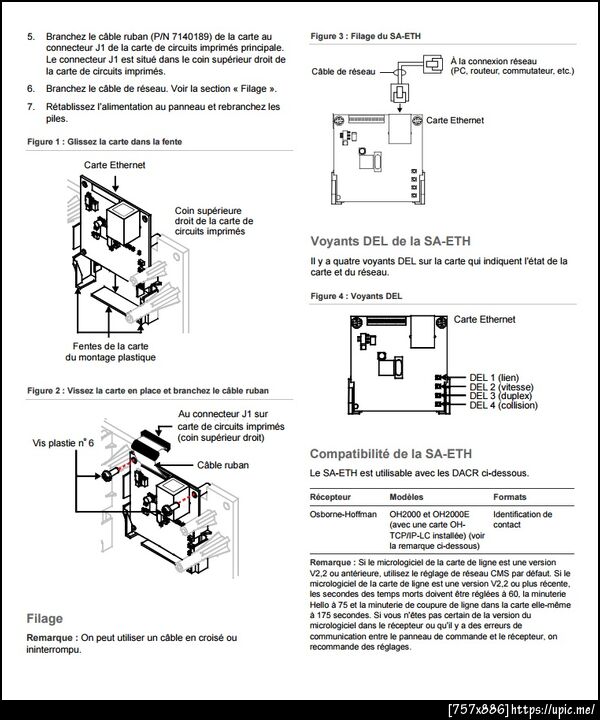 5. Branchez le câble ruban (P/N 7140189) de la carte au connecteur J1 de la carte de circuits imprimés principale. Le connecteur J1 est situé dans le coin supérieur droit de la carte de circuits imprimés.

6. Branchez le câble de réseau. Voir la section « Filage ».

7. Rétablissez l'alimentation au panneau et rebranchez les piles.

Figure 1 : Glissez la carte dans la fente

Carte Ethernet

Coin supérieure droit de la carte de circuits imprimés

Fentes de la carte du montage plastique

Figure 2 : Vissez la carte en place et branchez le câble ruban

Au connecteur J1 sur carte de circuits imprimés (coin supérieur droit)

Vis plastie n° 6

Câble ruban

Filage

Remarque : On peut utiliser un câble en croisé ou ininterrompu.

Figure 3 : Filage du SA-ETH

Câble de réseau

À la connexion réseau (PC, routeur, commutateur, etc.)

Carte Ethernet

Voyants DEL de la SA-ETH

Il y a quatre voyants DEL sur la carte qui indiquent l'état de la carte et du réseau.

Figure 4 : Voyants DEL

Carte Ethernet

DEL 1 (lien)
DEL 2 (vitesse)
DEL 3 (duplex)
DEL 4 (collision)

Compatibilité de la SA-ETH

Le SA-ETH est utilisable avec les DACR ci-dessous.

| Récepteur | Modèles | Formats |
|---|---|---|
| Osborne-Hoffman | OH2000 et OH2000E (avec une carte OH-TCP/IP-LC installée) (voir la remarque ci-dessous) | Identification de contact |

Remarque : Si le micrologiciel de la carte de ligne est une version V2,2 ou antérieure, utilisez le réglage de réseau CMS par défaut. Si le micrologiciel de la carte de ligne est une version V2,2 ou plus récente, les secondes des temps morts doivent être réglées à 60, la minuterie Hello à 75 et la minuterie de coupure de ligne dans la carte elle-même à 175 secondes. Si vous n'êtes pas certain de la version du micrologiciel dans le récepteur ou qu'il y a des erreurs de communication entre le panneau de commande et le récepteur, on recommande des réglages.

[757x886] https://upic.me/