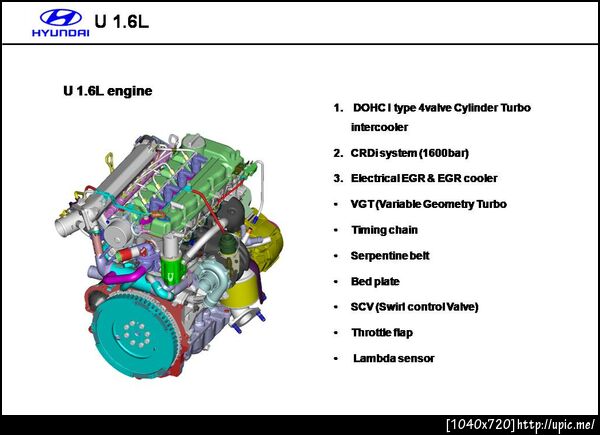 HYUNDAI U 1.6L

U 1.6L engine

1. DOHC I type 4valve Cylinder Turbo intercooler
2. CRDi system (1600bar)
3. Electrical EGR & EGR cooler
• VGT (Variable Geometry Turbo
• Timing chain
• Serpentine belt
• Bed plate
• SCV (Swirl control Valve)
• Throttle flap
• Lambda sensor

[1040x720] http://upic.me/