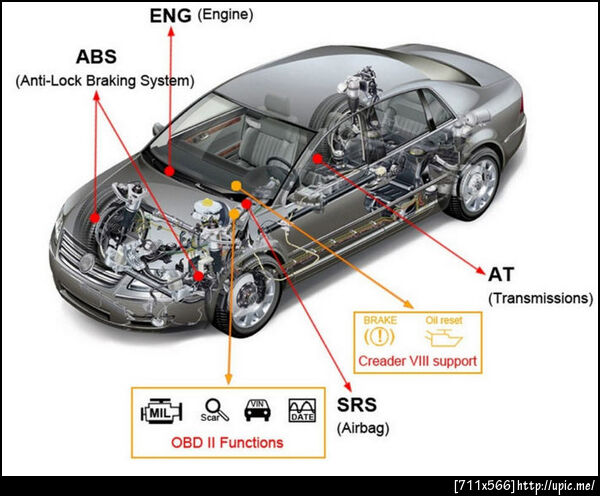 ENG (Engine)

ABS
(Anti-Lock Braking System)

AT
(Transmissions)

BRAKE
Oil reset
Creader VIII support

MIL
Scan
VIN
DATE
OBD II Functions

SRS
(Airbag)

[711x566] http://upic.me/