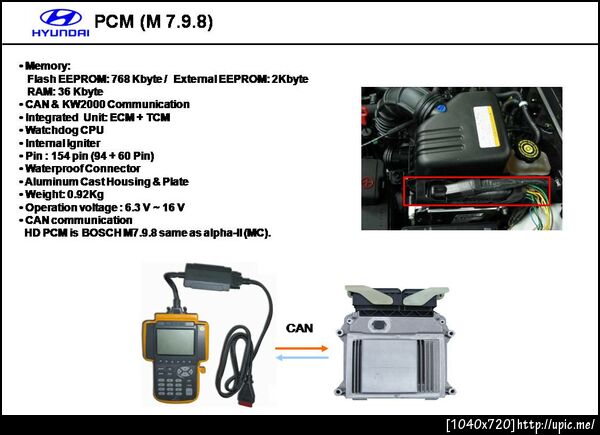 HYUNDAI PCM (M 7.9.8)

• Memory:
Flash EEPROM: 768 Kbyte / External EEPROM: 2Kbyte
RAM: 36 Kbyte
• CAN & KW2000 Communication
• Integrated Unit: ECM + TCM
• Watchdog CPU
• Internal Igniter
• Pin : 154 pin (94 + 60 Pin)
• Waterproof Connector
• Aluminum Cast Housing & Plate
• Weight: 0.92Kg
• Operation voltage : 6.3 V ~ 16 V
• CAN communication
HD PCM is BOSCH M7.9.8 same as alpha-II (MC).

CAN

[1040x720] http://upic.me/