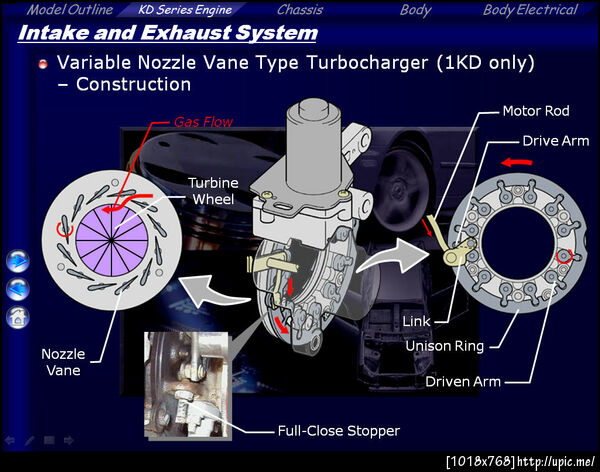 Model Outline KD Series Engine Chassis Body Body Electrical

Intake and Exhaust System

Variable Nozzle Vane Type Turbocharger (1KD only) – Construction

Gas Flow

Turbine Wheel

Nozzle Vane

Motor Rod

Drive Arm

Link

Unison Ring

Driven Arm

Full-Close Stopper

[1018x768] http://upic.me/