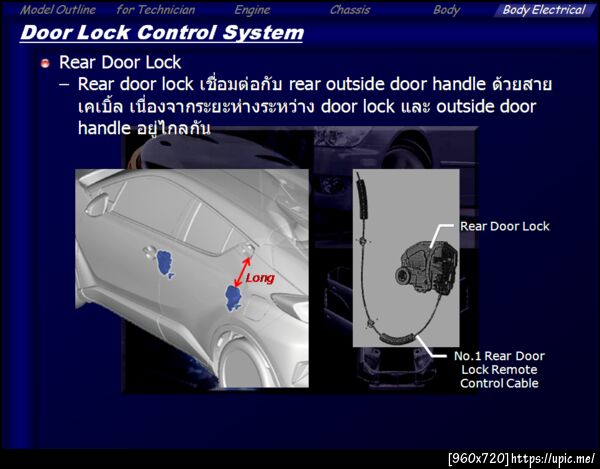 Model Outline for Technician Engine Chassis Body Body Electrical

Door Lock Control System

Rear Door Lock

– Rear door lock เชื่อมต่อกับ rear outside door handle ด้วยสายเคเบิ้ล เนื่องจากระยะห่างระหว่าง door lock และ outside door handle อยู่ไกลกัน

Long

Rear Door Lock

No.1 Rear Door Lock Remote Control Cable

[960x720] https://upic.me/