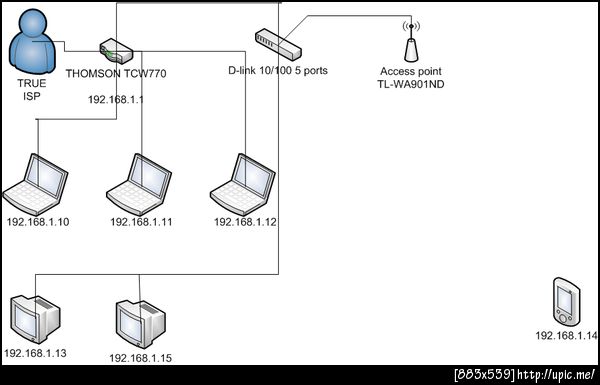 TRUE
ISP

THOMSON TCW770

192.168.1.1

D-link 10/100 5 ports

Access point
TL-WA901ND

192.168.1.10

192.168.1.11

192.168.1.12

192.168.1.13

192.168.1.15

192.168.1.14

[883x539] http://upic.me/