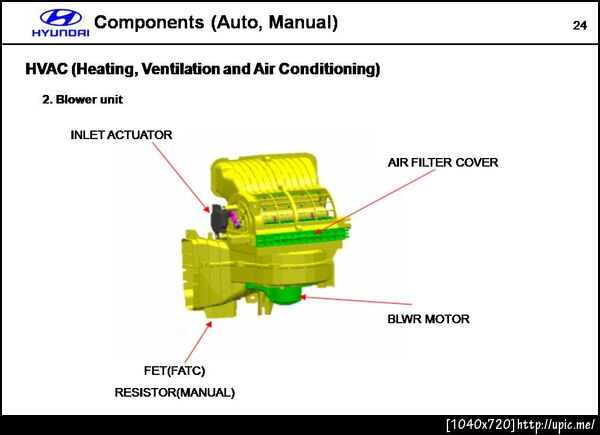 HYUNDAI
Components (Auto, Manual)
24

HVAC (Heating, Ventilation and Air Conditioning)

2. Blower unit

INLET ACTUATOR

AIR FILTER COVER

BLWR MOTOR

FET(FATC)
RESISTOR(MANUAL)

[1040x720] http://upic.me/