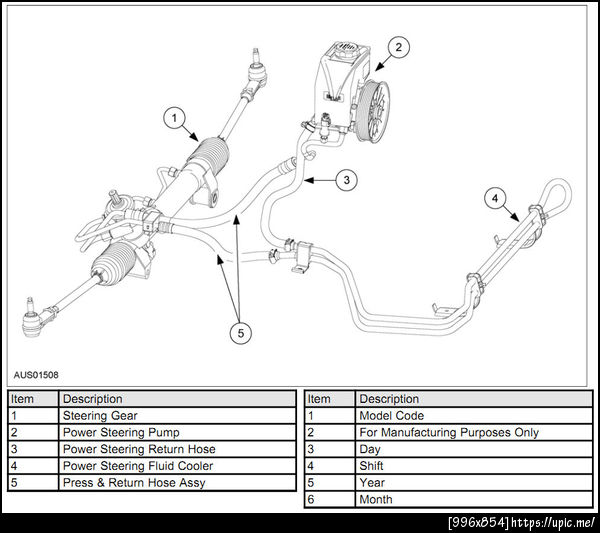 1

2

3

4

5

AUS01508

| Item | Description |
|---|---|
| 1 | Steering Gear |
| 2 | Power Steering Pump |
| 3 | Power Steering Return Hose |
| 4 | Power Steering Fluid Cooler |
| 5 | Press & Return Hose Assy |

| Item | Description |
|---|---|
| 1 | Model Code |
| 2 | For Manufacturing Purposes Only |
| 3 | Day |
| 4 | Shift |
| 5 | Year |
| 6 | Month |

[996x854] https://upic.me/