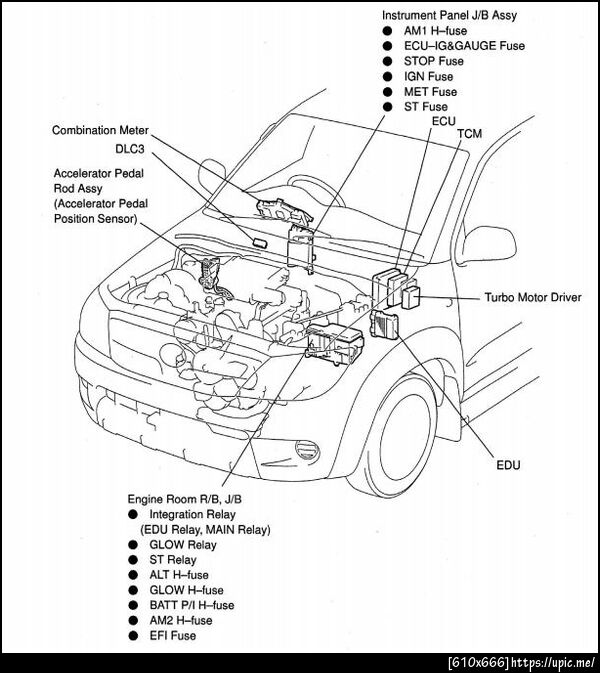 Instrument Panel J/B Assy
● AM1 H–fuse
● ECU–IG&GAUGE Fuse
● STOP Fuse
● IGN Fuse
● MET Fuse
● ST Fuse

ECU

TCM

Combination Meter

DLC3

Accelerator Pedal Rod Assy (Accelerator Pedal Position Sensor)

Turbo Motor Driver

EDU

Engine Room R/B, J/B
● Integration Relay (EDU Relay, MAIN Relay)
● GLOW Relay
● ST Relay
● ALT H–fuse
● GLOW H–fuse
● BATT P/I H–fuse
● AM2 H–fuse
● EFI Fuse

[610x666] https://upic.me/