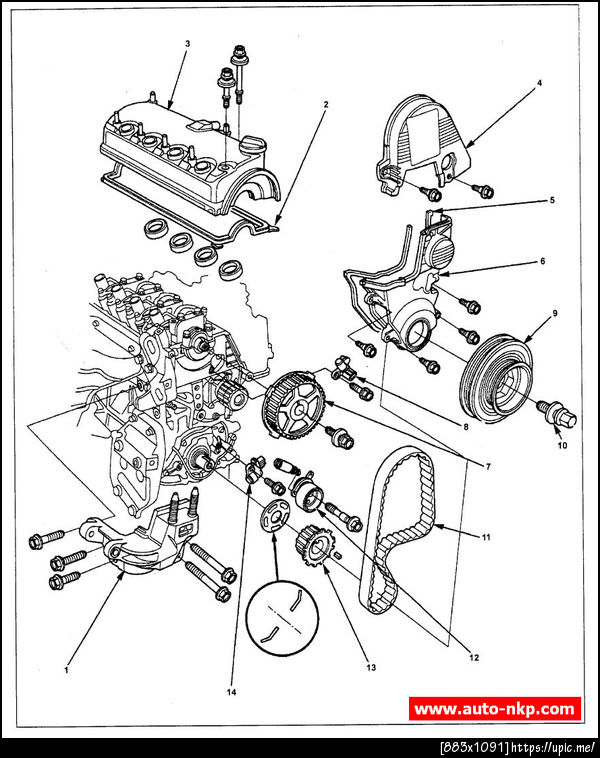 3
2
4
5
6
9
8
10
7
11
12
13
14
1
www.auto-nkp.com
[883x1091] https://upic.me/