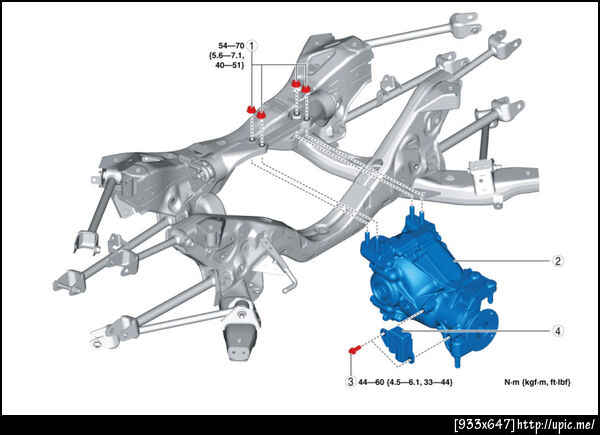 54—70 ①
{5.6—7.1,
40—51}

②

④

③ 44—60 {4.5—6.1, 33—44}

N·m {kgf·m, ft·lbf}

[933x647] http://upic.me/