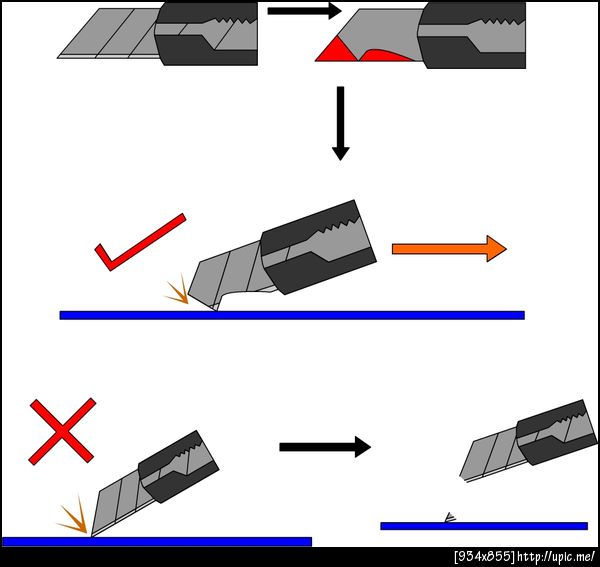 [934x855] http://upic.me/