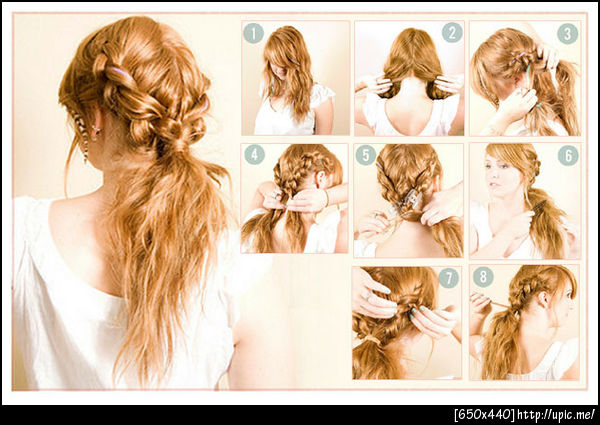 1
2
3
4
5
6
7
8
[650x440] http://upic.me/