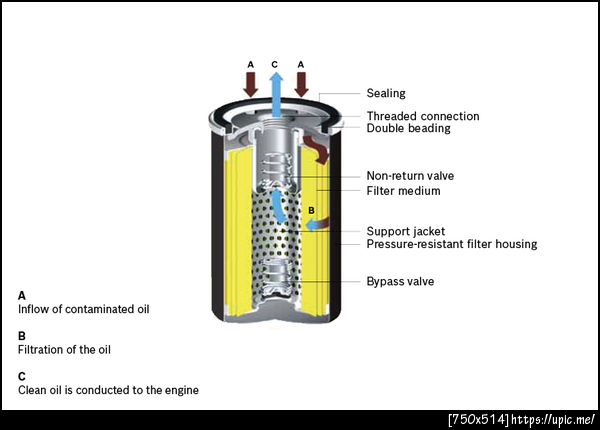 A C A

Sealing
Threaded connection
Double beading

Non-return valve
Filter medium

B

Support jacket
Pressure-resistant filter housing

Bypass valve

A
Inflow of contaminated oil

B
Filtration of the oil

C
Clean oil is conducted to the engine

[750x514] https://upic.me/