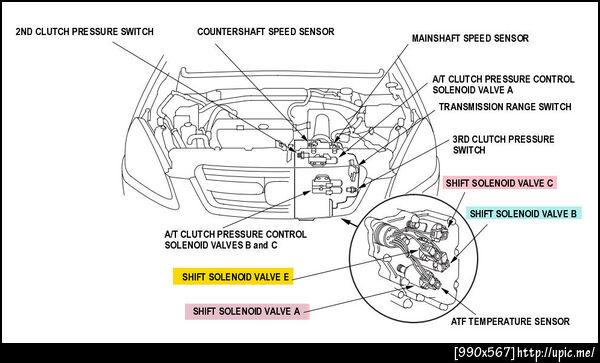 2ND CLUTCH PRESSURE SWITCH

COUNTERSHAFT SPEED SENSOR

MAINSHAFT SPEED SENSOR

A/T CLUTCH PRESSURE CONTROL SOLENOID VALVE A

TRANSMISSION RANGE SWITCH

3RD CLUTCH PRESSURE SWITCH

SHIFT SOLENOID VALVE C

SHIFT SOLENOID VALVE B

A/T CLUTCH PRESSURE CONTROL SOLENOID VALVES B and C

SHIFT SOLENOID VALVE E

SHIFT SOLENOID VALVE A

ATF TEMPERATURE SENSOR

[990x567] http://upic.me/