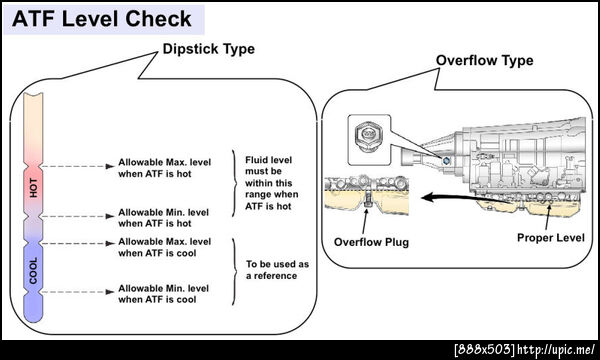 ATF Level Check

Dipstick Type

HOT

COOL

Allowable Max. level when ATF is hot

Allowable Min. level when ATF is hot

Fluid level must be within this range when ATF is hot

Allowable Max. level when ATF is cool

Allowable Min. level when ATF is cool

To be used as a reference

Overflow Type

Overflow Plug

Proper Level

[888x503] http://upic.me/