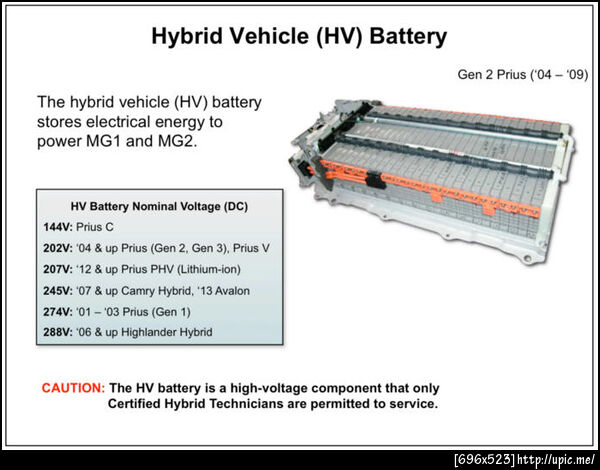 Hybrid Vehicle (HV) Battery

Gen 2 Prius ('04 – '09)

The hybrid vehicle (HV) battery stores electrical energy to power MG1 and MG2.

HV Battery Nominal Voltage (DC)

144V: Prius C

202V: '04 & up Prius (Gen 2, Gen 3), Prius V

207V: '12 & up Prius PHV (Lithium-ion)

245V: '07 & up Camry Hybrid, '13 Avalon

274V: '01 – '03 Prius (Gen 1)

288V: '06 & up Highlander Hybrid

CAUTION: The HV battery is a high-voltage component that only Certified Hybrid Technicians are permitted to service.

[696x523] http://upic.me/