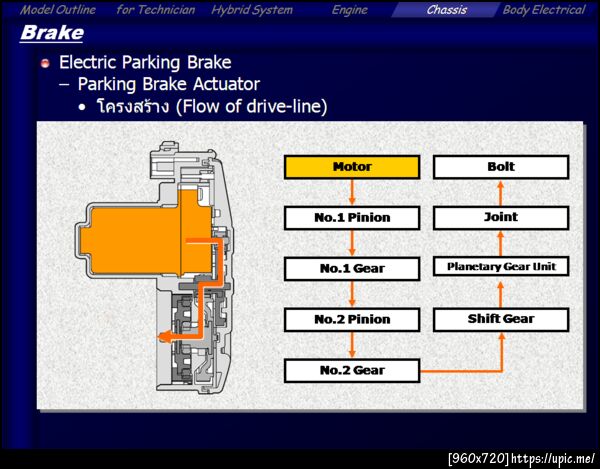 Model Outline for Technician Hybrid System Engine Chassis Body Electrical

Brake

Electric Parking Brake

– Parking Brake Actuator

• โครงสร้าง (Flow of drive-line)

Motor

No.1 Pinion

No.1 Gear

No.2 Pinion

No.2 Gear

Shift Gear

Planetary Gear Unit

Joint

Bolt

[960x720] https://upic.me/