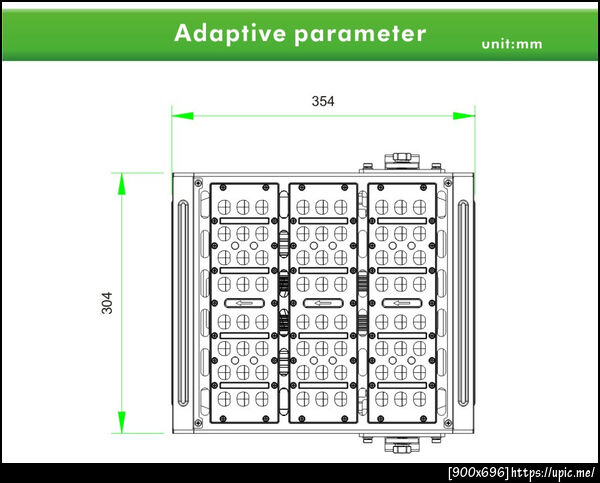 Adaptive parameter
unit:mm

354

304

[900x696] https://upic.me/