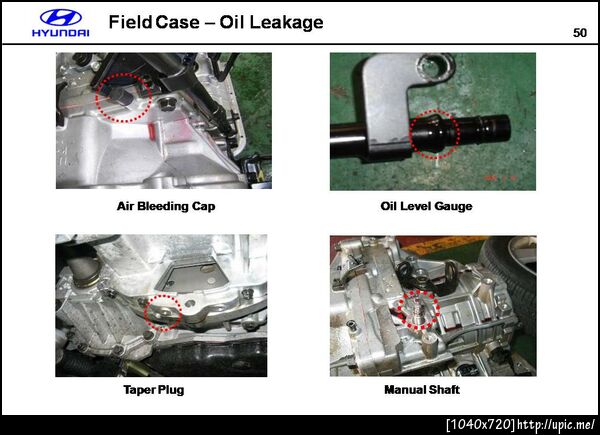 HYUNDAI

Field Case – Oil Leakage

50

Air Bleeding Cap

Oil Level Gauge

Taper Plug

Manual Shaft

[1040x720] http://upic.me/