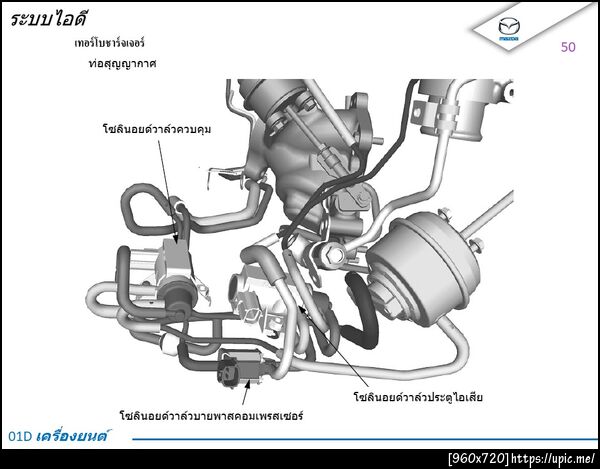 ระบบไอดี

เทอร์โบชาร์จเจอร์

ท่อสุญญากาศ

mazda

50

โซลินอยด์วาล์วควบคุม

โซลินอยด์วาล์วประตูไอเสีย

โซลินอยด์วาล์วบายพาสคอมเพรสเซอร์

01D เครื่องยนต์

[960x720] https://upic.me/