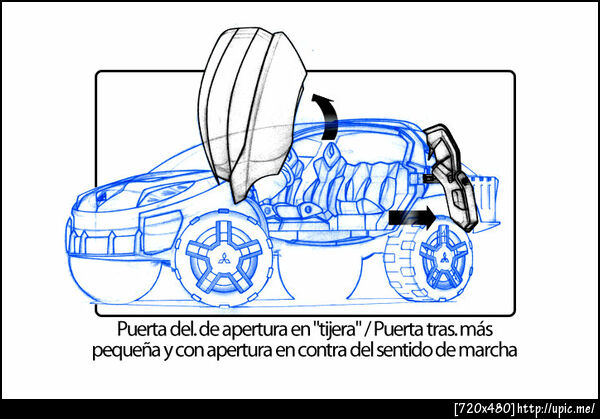 Puerta del. de apertura en "tijera" / Puerta tras. más pequeña y con apertura en contra del sentido de marcha

[720x480] http://upic.me/